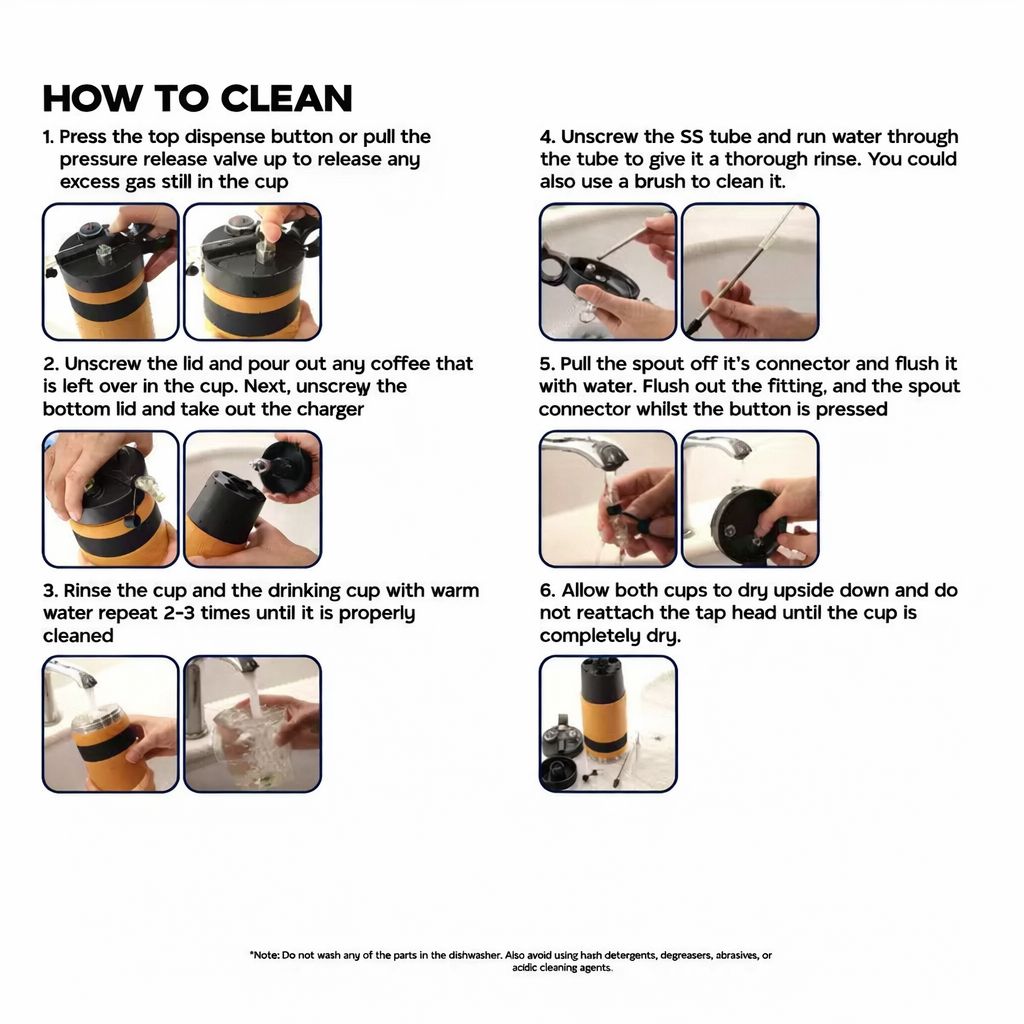 HOW TO CLEAN

1. Press the top dispense button or pull the pressure release valve up to release any excess gas still in the cup

2. Unscrew the lid and pour out any coffee that is left over in the cup. Next, unscrew the bottom lid and take out the charger

3. Rinse the cup and the drinking cup with warm water repeat 2-3 times until it is properly cleaned

4. Unscrew the SS tube and run water through the tube to give it a thorough rinse. You could also use a brush to clean it.

5. Pull the spout off it's connector and flush it with water. Flush out the fitting, and the spout connector whilst the button is pressed

6. Allow both cups to dry upside down and do not reattach the tap head until the cup is completely dry.

*Note: Do not wash any of the parts in the dishwasher. Also avoid using hash detergents, degreasers, abrasives, or acidic cleaning agents.